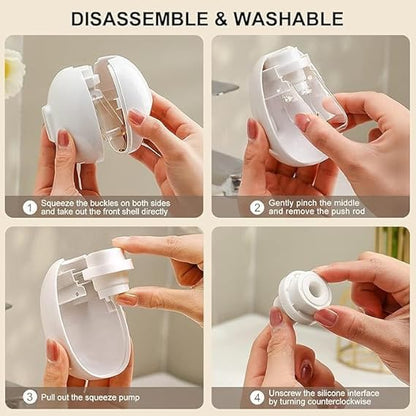 DISASSEMBLE & WASHABLE

1 Squeeze the buckles on both sides and take out the front shell directly

2 Gently pinch the middle and remove the push rod

3 Pull out the squeeze pump

4 Unscrew the silicone interface by turning counterclockwise