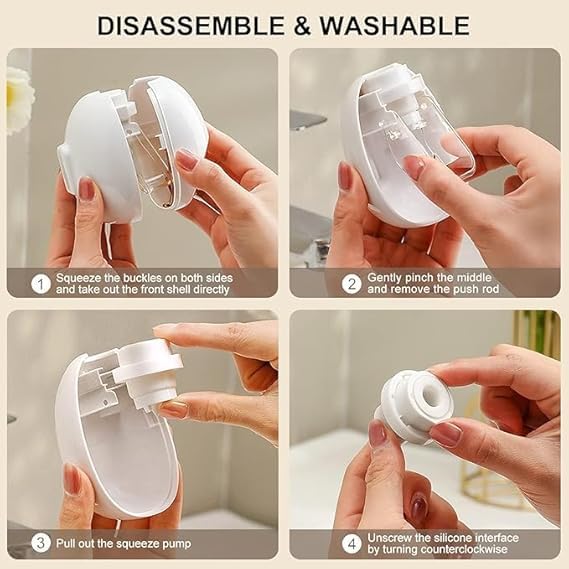 DISASSEMBLE & WASHABLE

1 Squeeze the buckles on both sides and take out the front shell directly

2 Gently pinch the middle and remove the push rod

3 Pull out the squeeze pump

4 Unscrew the silicone interface by turning counterclockwise