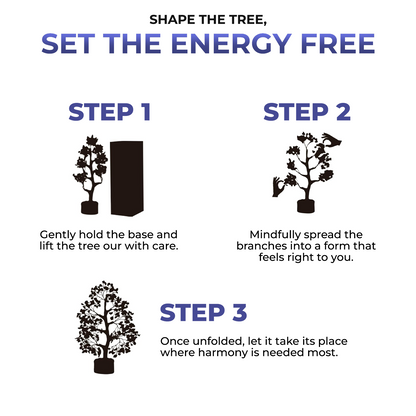 SHAPE THE TREE,
SET THE ENERGY FREE

STEP 1

Gently hold the base and lift the tree our with care.

STEP 2

Mindfully spread the branches into a form that feels right to you.

STEP 3

Once unfolded, let it take its place where harmony is needed most.